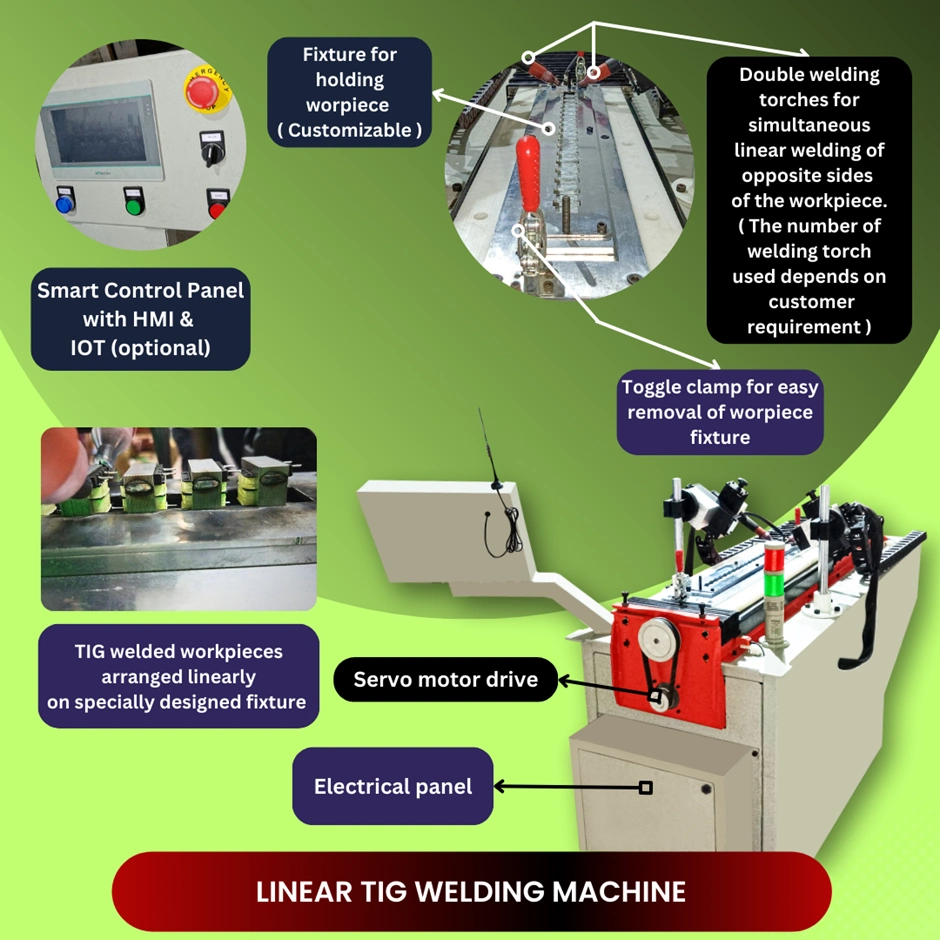 Fixture for holding worpiece ( Customizable )

Double welding torches for simultaneous linear welding of opposite sides of the workpiece. ( The number of welding torch used depends on customer requirement )

EMERGENCY STOP

Smart Control Panel with HMI & IOT (optional)

Toggle clamp for easy removal of worpiece fixture

TIG welded workpieces arranged linearly on specially designed fixture

Servo motor drive

Electrical panel

LINEAR TIG WELDING MACHINE